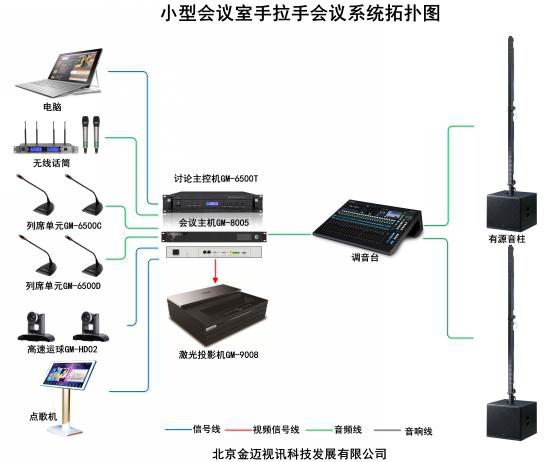 小型会议室手拉手会议系统拓扑图

电脑

无线话筒

列席单元GM-6500C

列席单元GM-6500D

高速运球GM-HD02

点歌机

讨论主控机GM-6500T

会议主机GM-8005

激光投影机GM-9008

调音台

有源音柱

信号线　视频信号线　音频线　音响线

北京金迈视讯科技发展有限公司